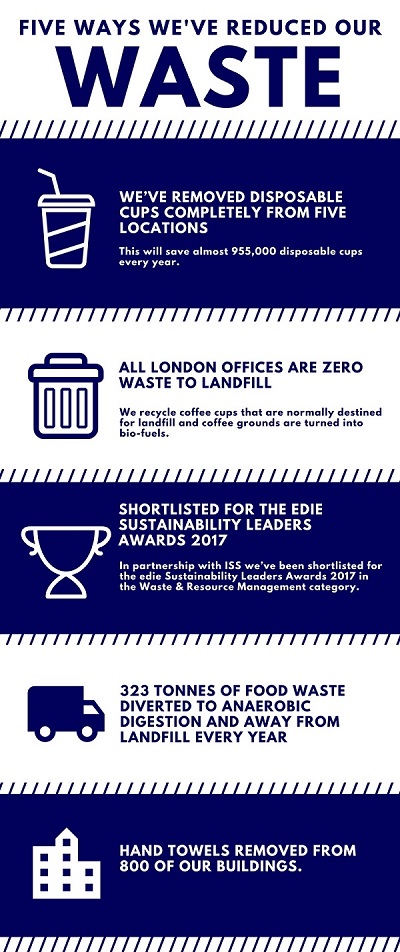 FIVE WAYS WE'VE REDUCED OUR
WASTE

WE'VE REMOVED DISPOSABLE CUPS COMPLETELY FROM FIVE LOCATIONS

This will save almost 955,000 disposable cups every year.

ALL LONDON OFFICES ARE ZERO WASTE TO LANDFILL

We recycle coffee cups that are normally destined for landfill and coffee grounds are turned into bio-fuels.

SHORTLISTED FOR THE EDIE SUSTAINABILITY LEADERS AWARDS 2017

In partnership with ISS we've been shortlisted for the edie Sustainability Leaders Awards 2017 in the Waste & Resource Management category.

323 TONNES OF FOOD WASTE DIVERTED TO ANAEROBIC DIGESTION AND AWAY FROM LANDFILL EVERY YEAR

HAND TOWELS REMOVED FROM 800 OF OUR BUILDINGS.